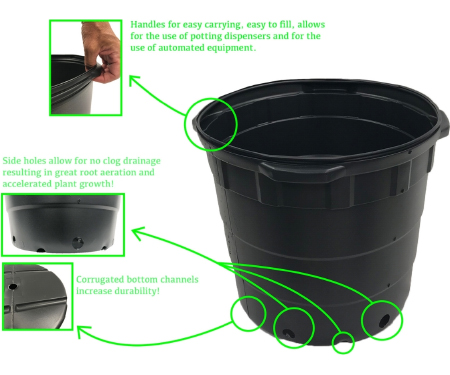 Handles for easy carrying, easy to fill, allows for the use of potting dispensers and for the use of automated equipment.

Side holes allow for no clog drainage resulting in great root aeration and accelerated plant growth!

Corrugated bottom channels increase durability!